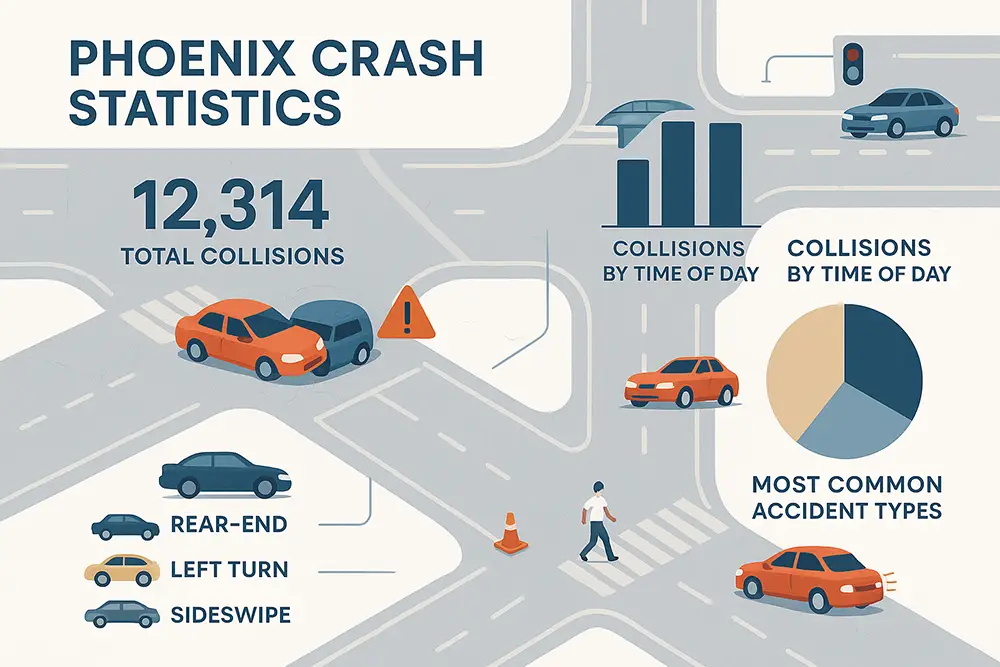 PHOENIX CRASH STATISTICS

12,314
TOTAL COLLISIONS

COLLISIONS BY TIME OF DAY

COLLISIONS BY TIME OF DAY

MOST COMMON ACCIDENT TYPES

REAR-END

LEFT TURN

SIDESWIPE